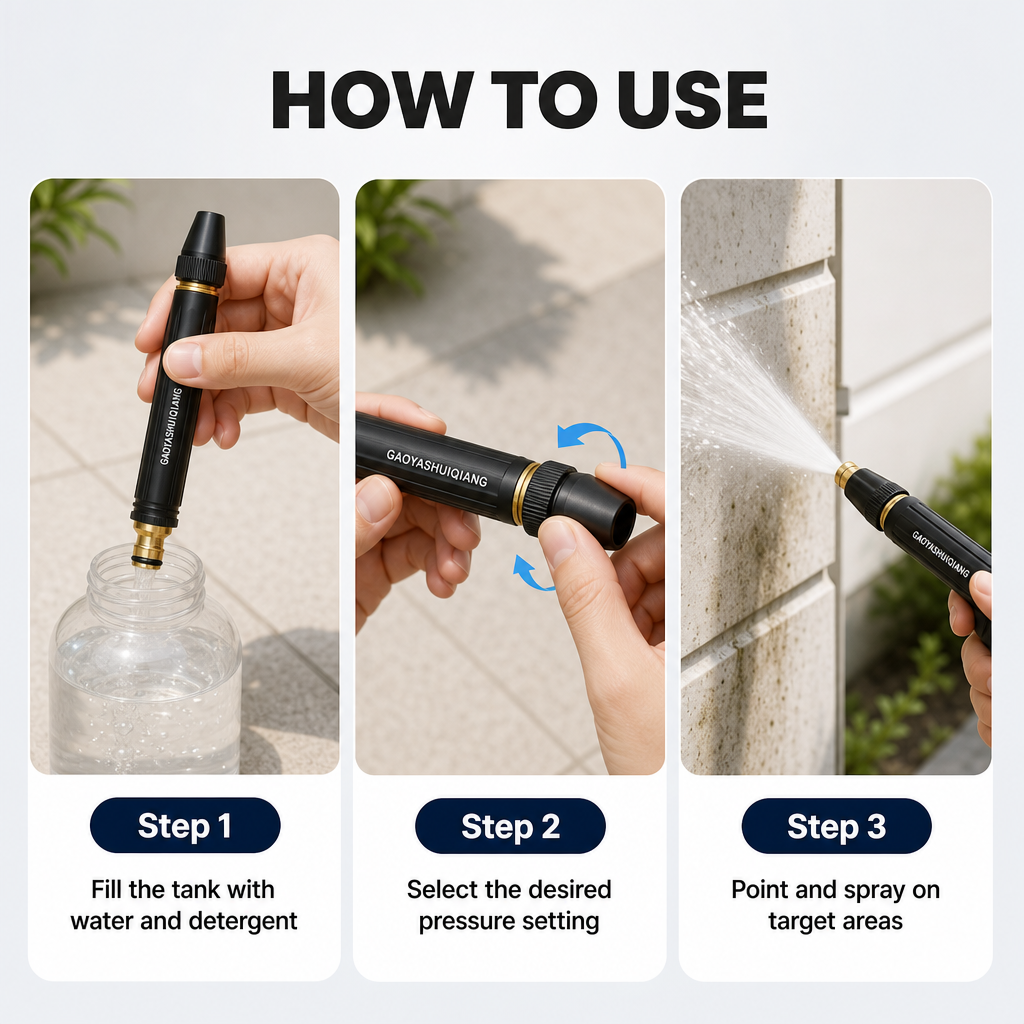 HOW TO USE

GAOYASHUIQIANG

Step 1

Fill the tank with water and detergent

GAOYASHUIQIANG

Step 2

Select the desired pressure setting

GAOYASHUIQIANG

Step 3

Point and spray on target areas